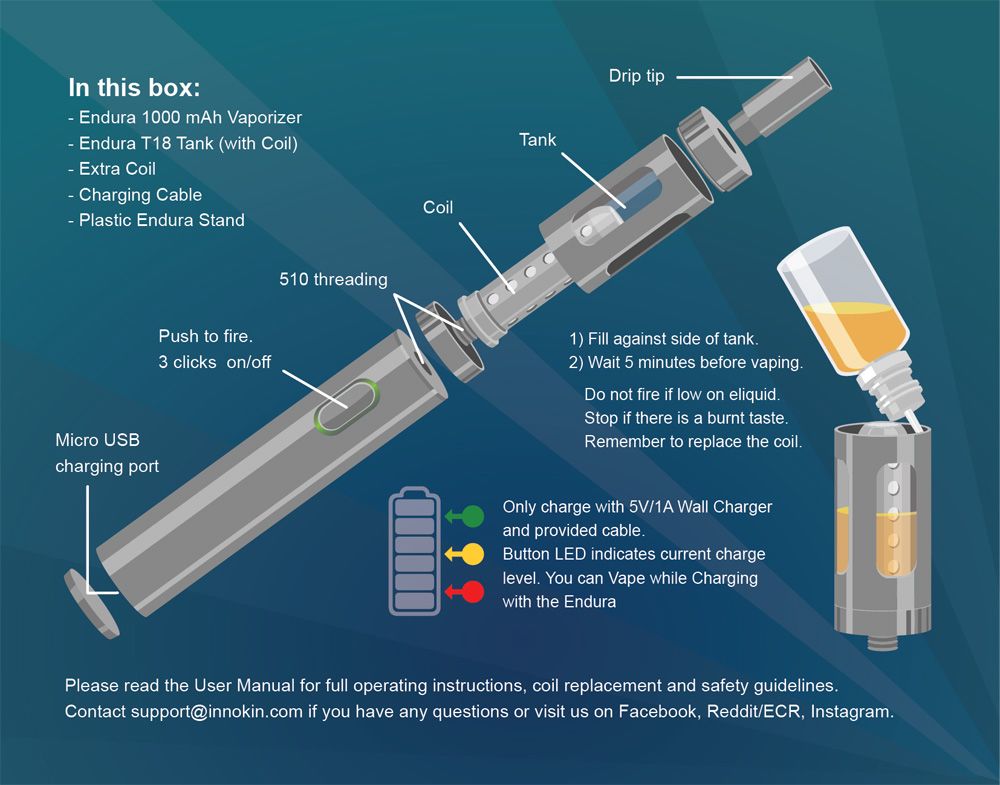 In this box:
- Endura 1000 mAh Vaporizer
- Endura T18 Tank (with Coil)
- Extra Coil
- Charging Cable
- Plastic Endura Stand

Drip tip

Tank

Coil

510 threading

Push to fire.
3 clicks on/off

Micro USB
charging port

1) Fill against side of tank.
2) Wait 5 minutes before vaping.

Do not fire if low on eliquid.
Stop if there is a burnt taste.
Remember to replace the coil.

Only charge with 5V/1A Wall Charger and provided cable.
Button LED indicates current charge level. You can Vape while Charging with the Endura

Please read the User Manual for full operating instructions, coil replacement and safety guidelines.
Contact support@innokin.com if you have any questions or visit us on Facebook, Reddit/ECR, Instagram.